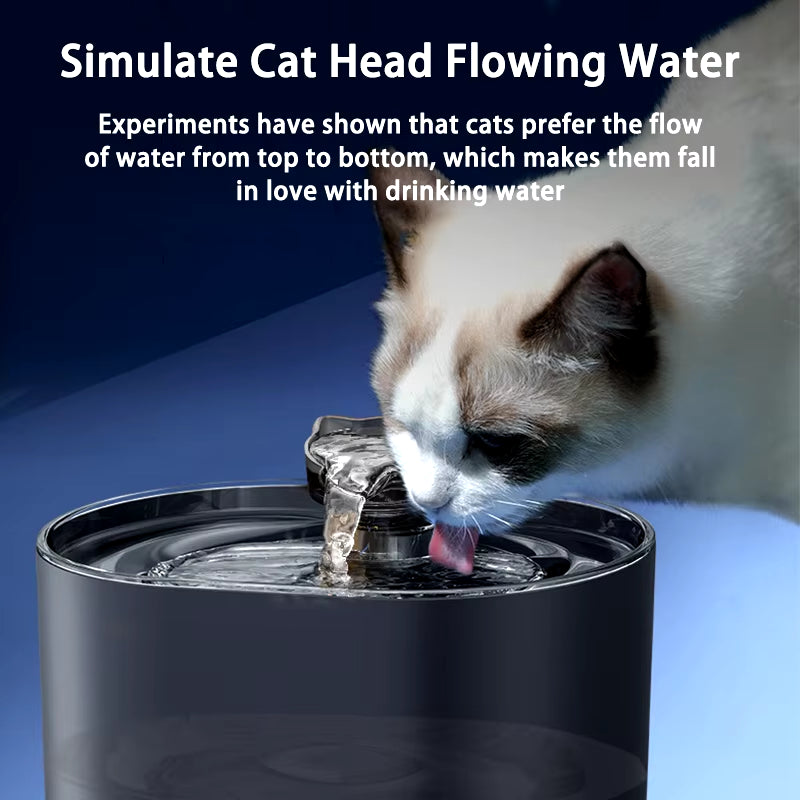 Simulate Cat Head Flowing Water

Experiments have shown that cats prefer the flow of water from top to bottom, which makes them fall in love with drinking water